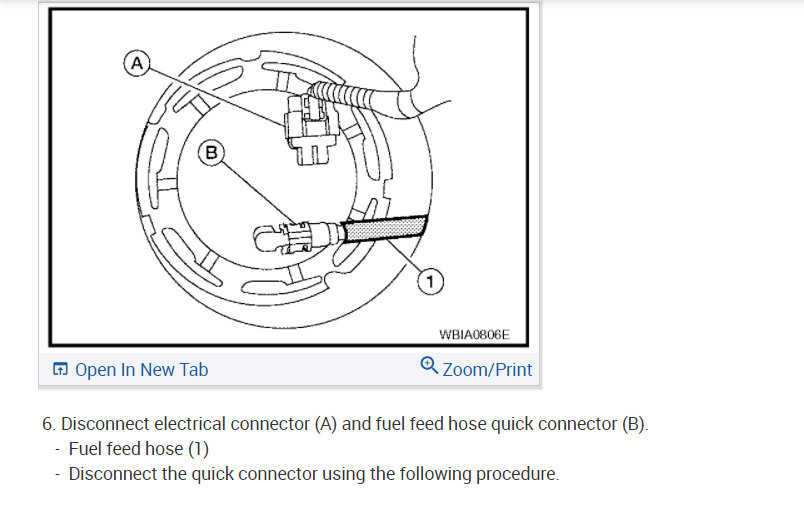 A

B

1

WBIA0806E

Open In New Tab

Zoom/Print

6. Disconnect electrical connector (A) and fuel feed hose quick connector (B).
- Fuel feed hose (1)
- Disconnect the quick connector using the following procedure.