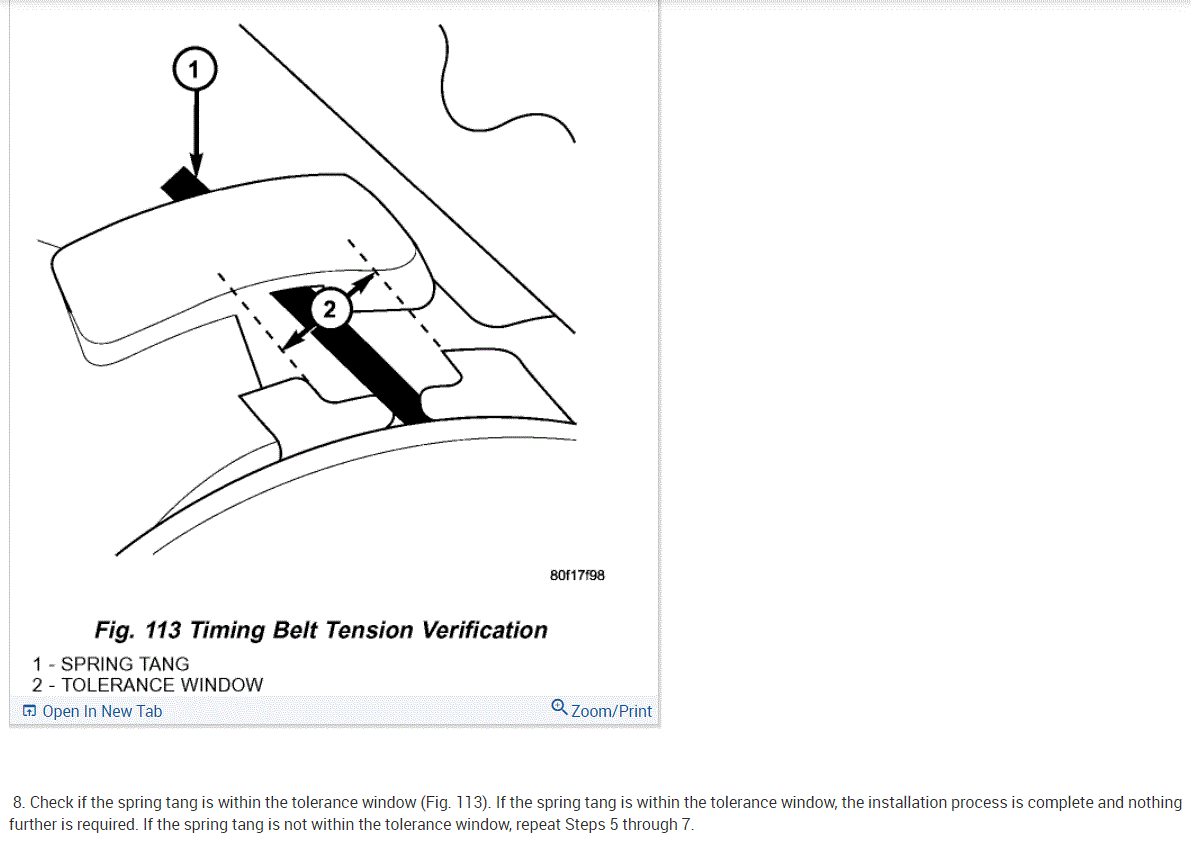 1

2

80f17f98

Fig. 113 Timing Belt Tension Verification

1 - SPRING TANG
2 - TOLERANCE WINDOW

Open In New Tab

Zoom/Print

8. Check if the spring tang is within the tolerance window (Fig. 113). If the spring tang is within the tolerance window, the installation process is complete and nothing further is required. If the spring tang is not within the tolerance window, repeat Steps 5 through 7.