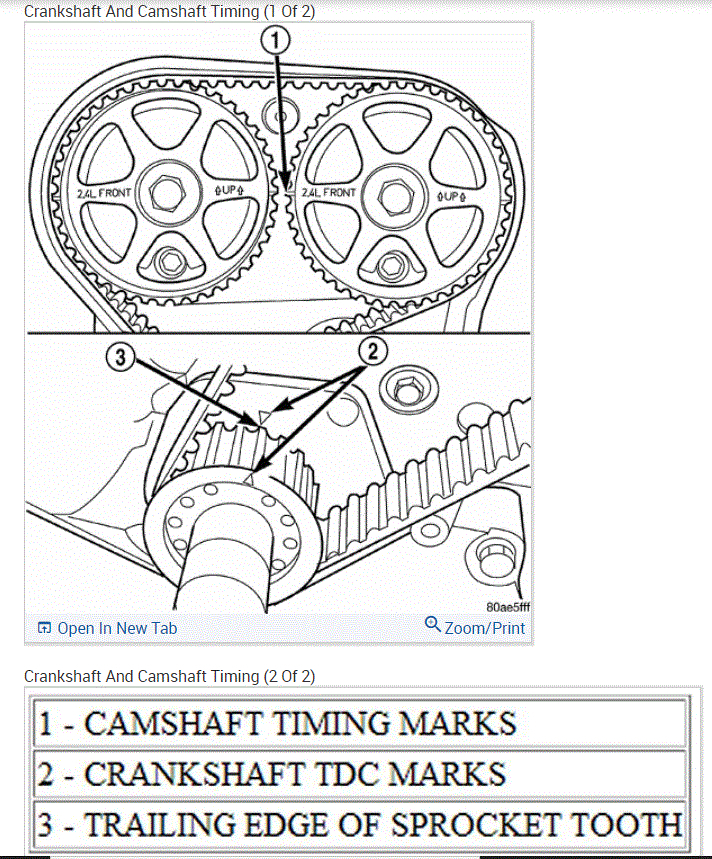 Crankshaft And Camshaft Timing (1 Of 2)

1

2.4L FRONT

UP

2.4L FRONT

UP

3

2

80ae5fff

Open In New Tab

Zoom/Print

Crankshaft And Camshaft Timing (2 Of 2)

| 1 - CAMSHAFT TIMING MARKS |
|---|
| 2 - CRANKSHAFT TDC MARKS |
| 3 - TRAILING EDGE OF SPROCKET TOOTH |