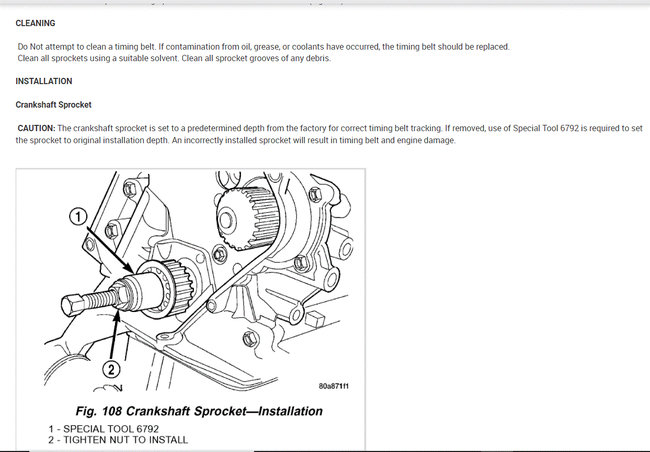 CLEANING

Do Not attempt to clean a timing belt. If contamination from oil, grease, or coolants have occurred, the timing belt should be replaced.
Clean all sprockets using a suitable solvent. Clean all sprocket grooves of any debris.

INSTALLATION

Crankshaft Sprocket

CAUTION: The crankshaft sprocket is set to a predetermined depth from the factory for correct timing belt tracking. If removed, use of Special Tool 6792 is required to set the sprocket to original installation depth. An incorrectly installed sprocket will result in timing belt and engine damage.

1

2

80a871f1

Fig. 108 Crankshaft Sprocket—Installation

1 - SPECIAL TOOL 6792
2 - TIGHTEN NUT TO INSTALL