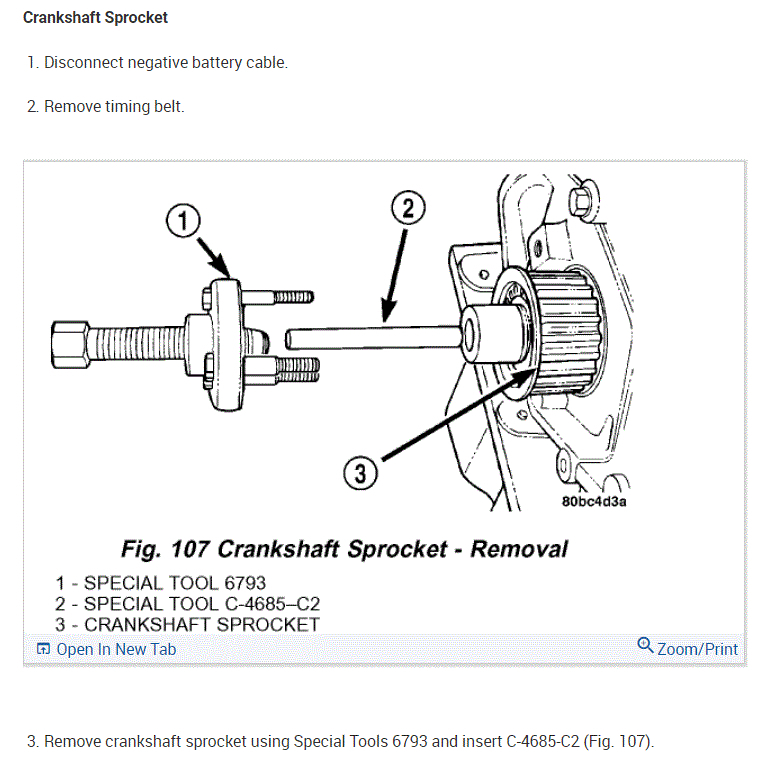 Crankshaft Sprocket

1. Disconnect negative battery cable.

2. Remove timing belt.

1

2

3

80bc4d3a

Fig. 107 Crankshaft Sprocket - Removal

1 - SPECIAL TOOL 6793
2 - SPECIAL TOOL C-4685–C2
3 - CRANKSHAFT SPROCKET

Open In New Tab

Zoom/Print

3. Remove crankshaft sprocket using Special Tools 6793 and insert C-4685-C2 (Fig. 107).