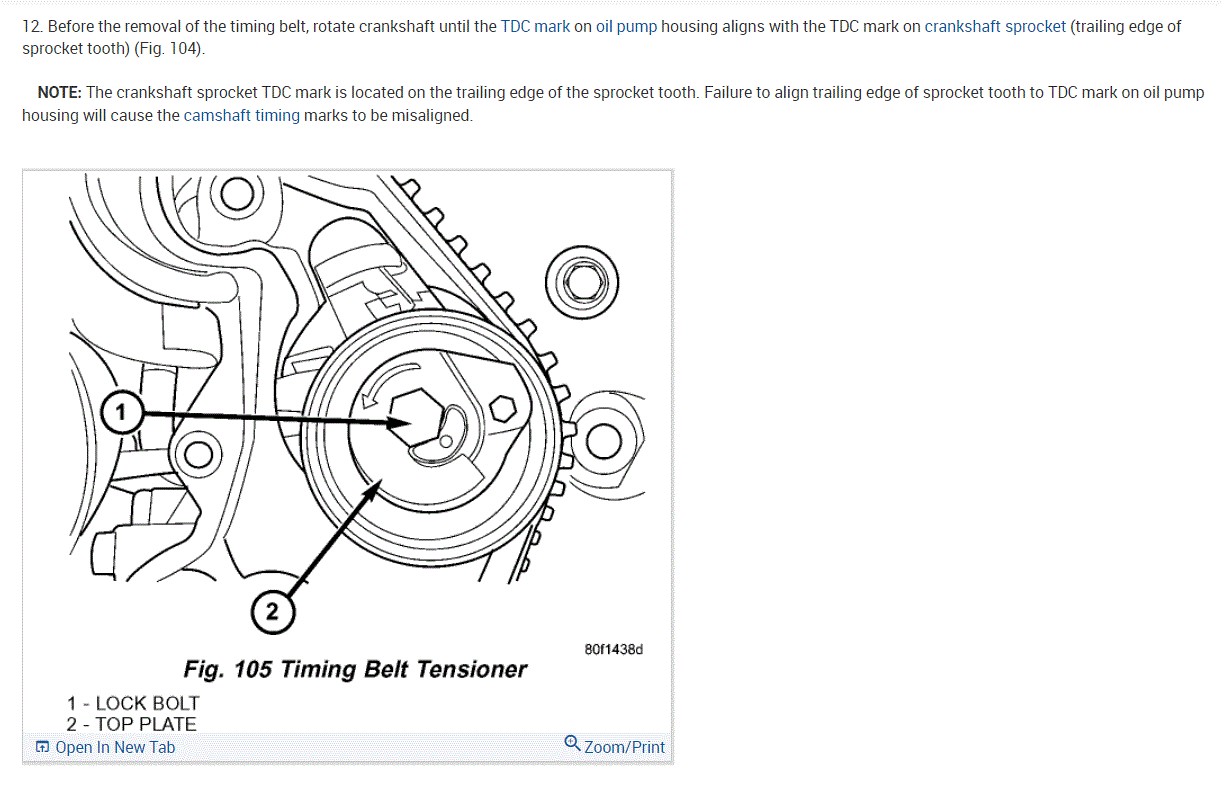 12. Before the removal of the timing belt, rotate crankshaft until the TDC mark on oil pump housing aligns with the TDC mark on crankshaft sprocket (trailing edge of sprocket tooth) (Fig. 104).

NOTE: The crankshaft sprocket TDC mark is located on the trailing edge of the sprocket tooth. Failure to align trailing edge of sprocket tooth to TDC mark on oil pump housing will cause the camshaft timing marks to be misaligned.

1

2

80f1438d

Fig. 105 Timing Belt Tensioner

1 - LOCK BOLT
2 - TOP PLATE

Open In New Tab

Zoom/Print