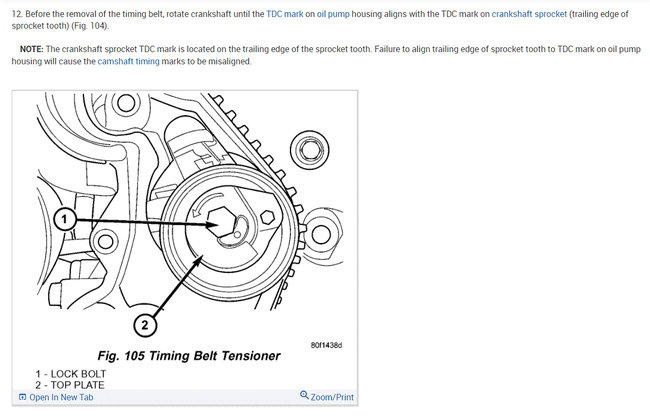 12. Before the removal of the timing belt, rotate crankshaft until the TDC mark on oil pump housing aligns with the TDC mark on crankshaft sprocket (trailing edge of sprocket tooth) (Fig. 104).

NOTE: The crankshaft sprocket TDC mark is located on the trailing edge of the sprocket tooth. Failure to align trailing edge of sprocket tooth to TDC mark on oil pump housing will cause the camshaft timing marks to be misaligned.

1

2

80f1438d

Fig. 105 Timing Belt Tensioner

1 - LOCK BOLT
2 - TOP PLATE

Open In New Tab

Zoom/Print