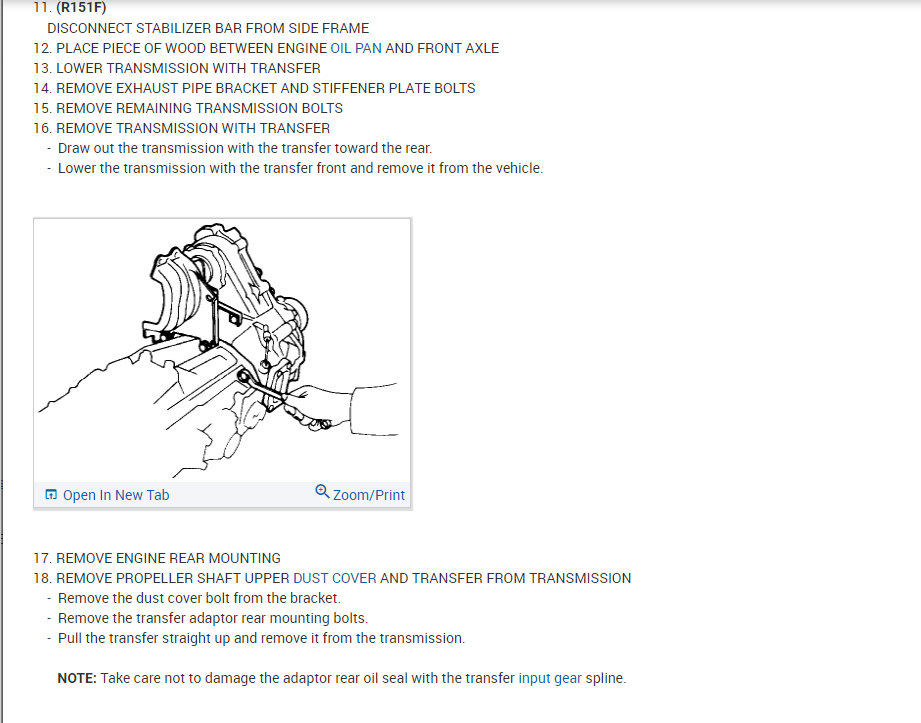 11. (R151F)
DISCONNECT STABILIZER BAR FROM SIDE FRAME
12. PLACE PIECE OF WOOD BETWEEN ENGINE OIL PAN AND FRONT AXLE
13. LOWER TRANSMISSION WITH TRANSFER
14. REMOVE EXHAUST PIPE BRACKET AND STIFFENER PLATE BOLTS
15. REMOVE REMAINING TRANSMISSION BOLTS
16. REMOVE TRANSMISSION WITH TRANSFER
- Draw out the transmission with the transfer toward the rear.
- Lower the transmission with the transfer front and remove it from the vehicle.

Open In New Tab
Zoom/Print

17. REMOVE ENGINE REAR MOUNTING
18. REMOVE PROPELLER SHAFT UPPER DUST COVER AND TRANSFER FROM TRANSMISSION
- Remove the dust cover bolt from the bracket.
- Remove the transfer adaptor rear mounting bolts.
- Pull the transfer straight up and remove it from the transmission.

NOTE: Take care not to damage the adaptor rear oil seal with the transfer input gear spline.