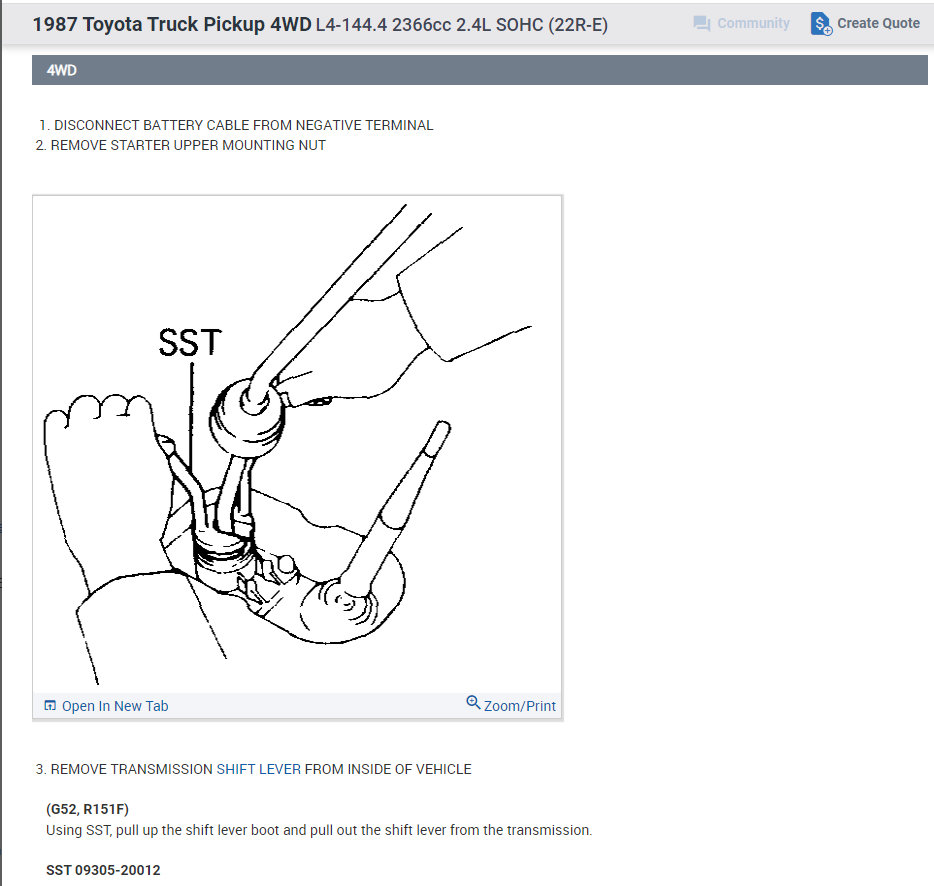 1987 Toyota Truck Pickup 4WD L4-144.4 2366cc 2.4L SOHC (22R-E)

Community

Create Quote

4WD

1. DISCONNECT BATTERY CABLE FROM NEGATIVE TERMINAL
2. REMOVE STARTER UPPER MOUNTING NUT

SST

Open In New Tab

Zoom/Print

3. REMOVE TRANSMISSION SHIFT LEVER FROM INSIDE OF VEHICLE

(G52, R151F)
Using SST, pull up the shift lever boot and pull out the shift lever from the transmission.

SST 09305-20012