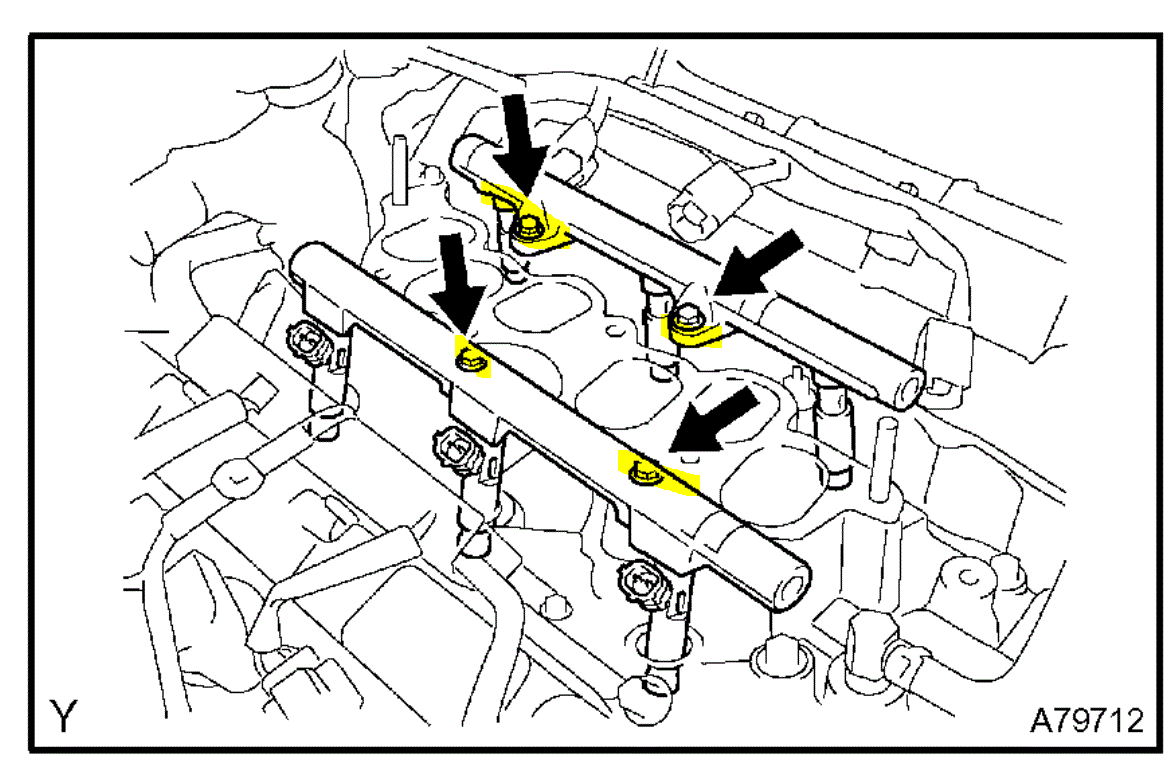 Y

A79712