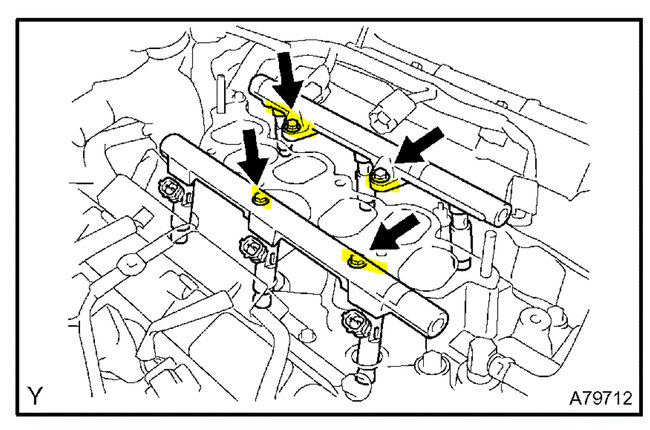 Y

A79712