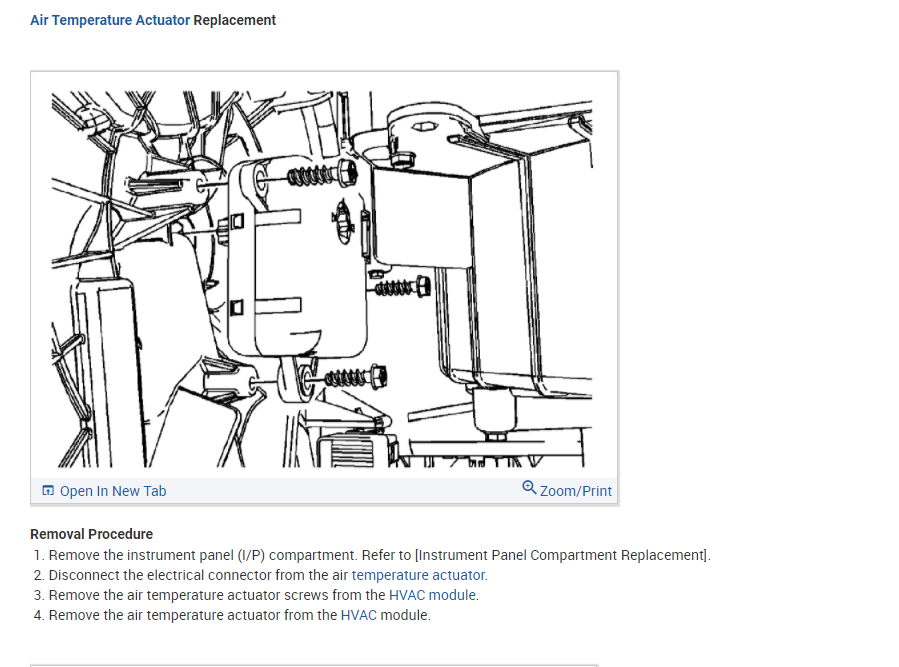 Air Temperature Actuator Replacement

Open In New Tab

Zoom/Print

Removal Procedure

1. Remove the instrument panel (I/P) compartment. Refer to [Instrument Panel Compartment Replacement].
2. Disconnect the electrical connector from the air temperature actuator.
3. Remove the air temperature actuator screws from the HVAC module.
4. Remove the air temperature actuator from the HVAC module.