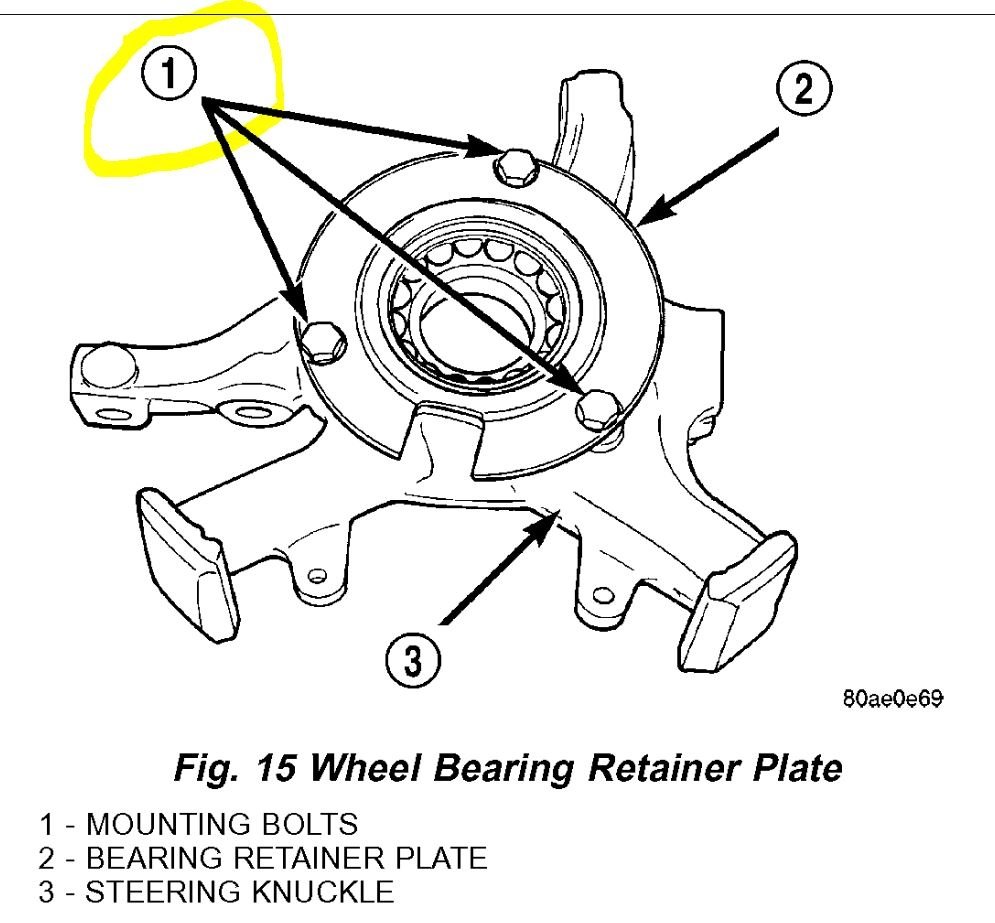 1

2

3

80ae0e69

Fig. 15 Wheel Bearing Retainer Plate

1 - MOUNTING BOLTS
2 - BEARING RETAINER PLATE
3 - STEERING KNUCKLE