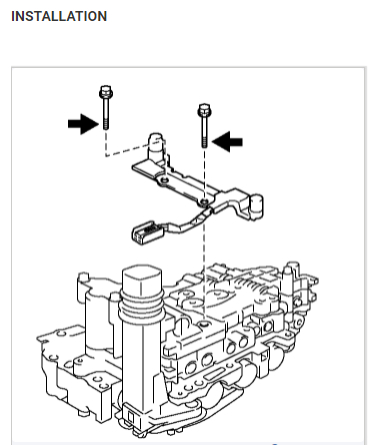 INSTALLATION