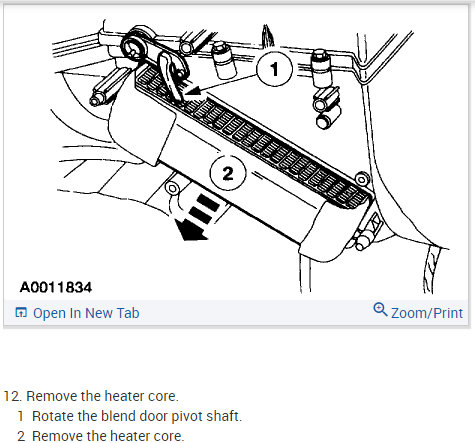 1

2

A0011834

Open In New Tab

Zoom/Print

12. Remove the heater core.

1 Rotate the blend door pivot shaft.

2 Remove the heater core.