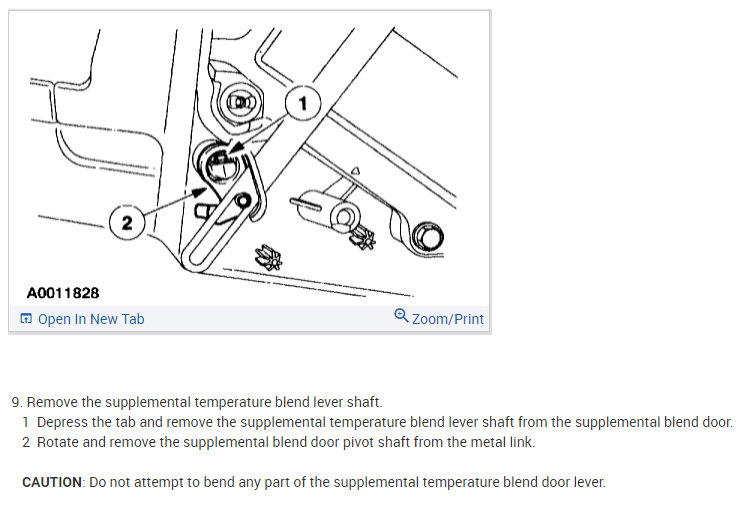 1

2

A0011828

Open In New Tab

Zoom/Print

9. Remove the supplemental temperature blend lever shaft.

1 Depress the tab and remove the supplemental temperature blend lever shaft from the supplemental blend door.

2 Rotate and remove the supplemental blend door pivot shaft from the metal link.

CAUTION: Do not attempt to bend any part of the supplemental temperature blend door lever.