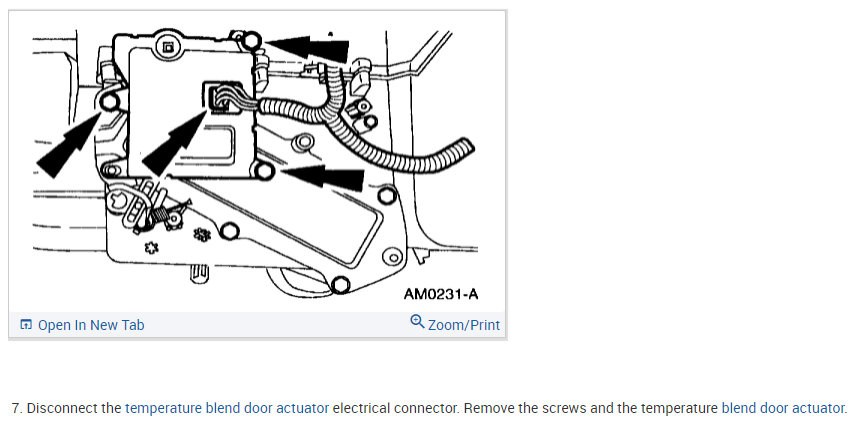 AM0231-A

Open In New Tab

Zoom/Print

7. Disconnect the temperature blend door actuator electrical connector. Remove the screws and the temperature blend door actuator.