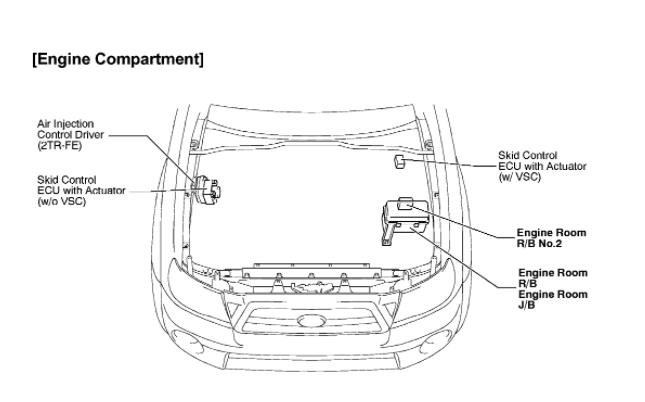 [Engine Compartment]

Air Injection
Control Driver
(2TR-FE)

Skid Control
ECU with Actuator
(w/o VSC)

Skid Control
ECU with Actuator
(w/ VSC)

Engine Room
R/B No.2

Engine Room
R/B
Engine Room
J/B