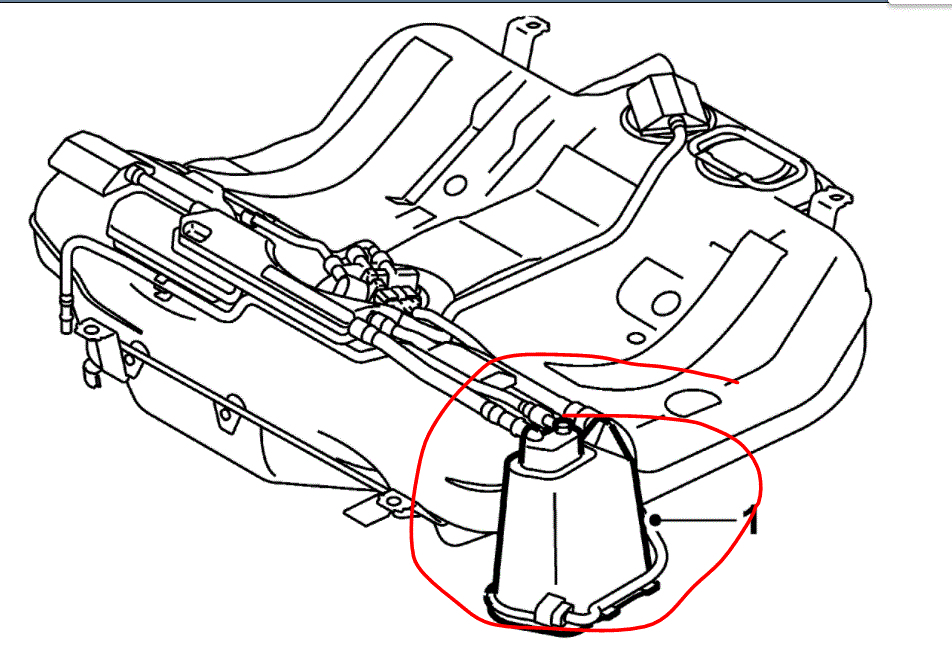 1