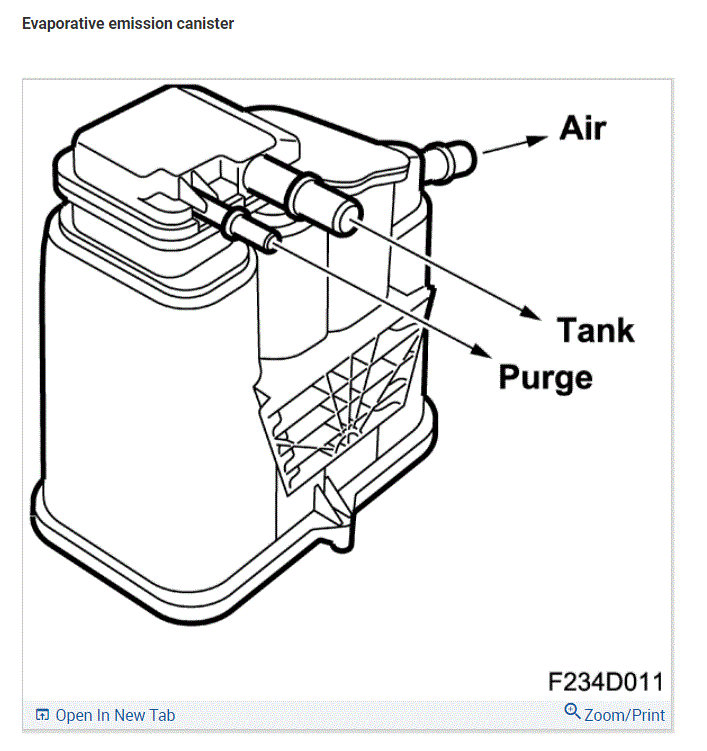 Evaporative emission canister

Air

Tank

Purge

F234D011

Open In New Tab

Zoom/Print