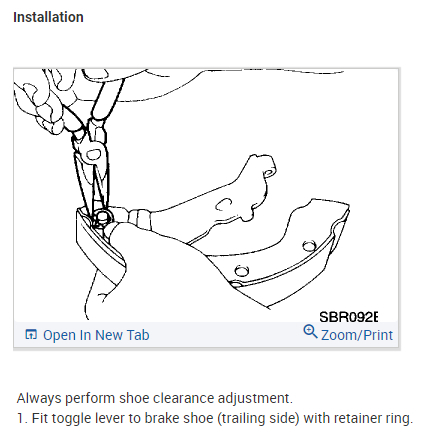 Installation

SBR092E

Open In New Tab

Zoom/Print

Always perform shoe clearance adjustment.

1. Fit toggle lever to brake shoe (trailing side) with retainer ring.