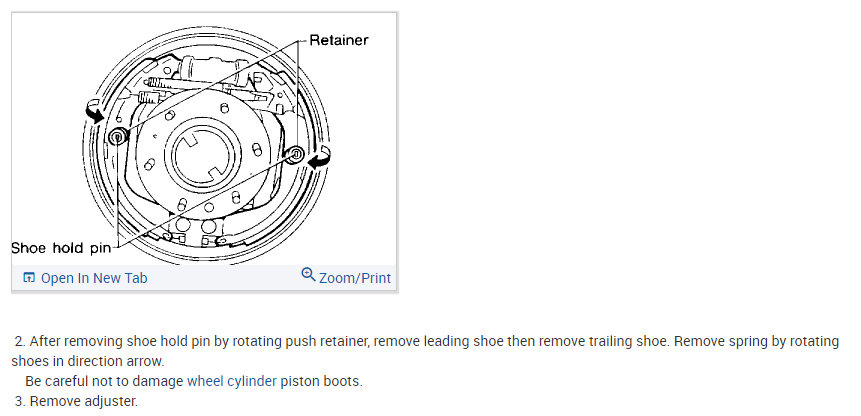 Retainer

Shoe hold pin

Open In New Tab

Zoom/Print

2. After removing shoe hold pin by rotating push retainer, remove leading shoe then remove trailing shoe. Remove spring by rotating shoes in direction arrow.

Be careful not to damage wheel cylinder piston boots.

3. Remove adjuster.