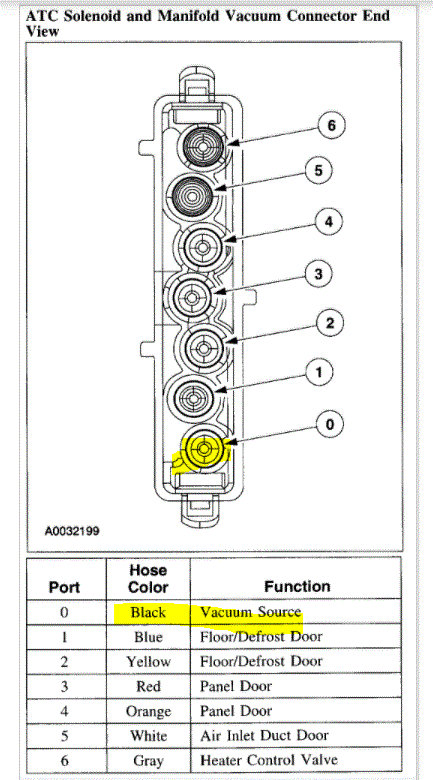 ATC Solenoid and Manifold Vacuum Connector End View

6
5
4
3
2
1
0

A0032199

| Port | Hose Color | Function |
|---|---|---|
| 0 | Black | Vacuum Source |
| 1 | Blue | Floor/Defrost Door |
| 2 | Yellow | Floor/Defrost Door |
| 3 | Red | Panel Door |
| 4 | Orange | Panel Door |
| 5 | White | Air Inlet Duct Door |
| 6 | Gray | Heater Control Valve |