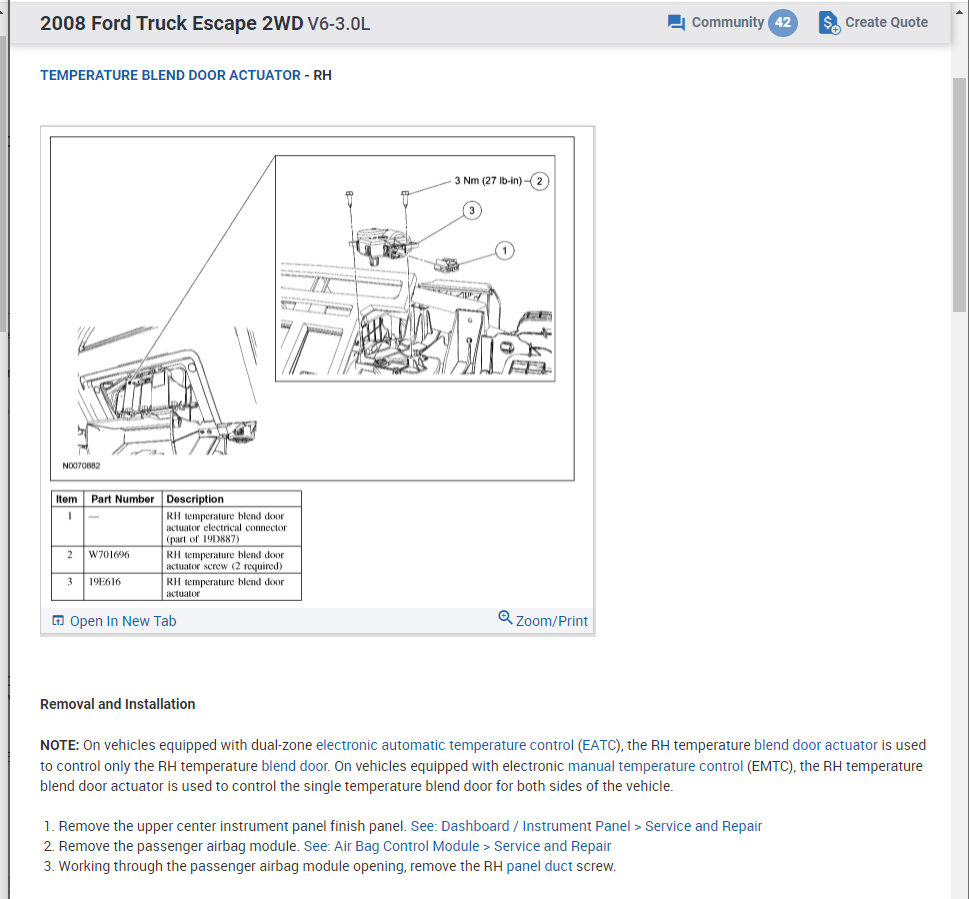 2008 Ford Truck Escape 2WD V6-3.0L

Community 42 Create Quote

TEMPERATURE BLEND DOOR ACTUATOR - RH

3 Nm (27 lb-in) 2
3
1
N0070882

| Item | Part Number | Description |
|---|---|---|
| 1 | — | RH temperature blend door actuator electrical connector (part of 19D887) |
| 2 | W701696 | RH temperature blend door actuator screw (2 required) |
| 3 | 19E616 | RH temperature blend door actuator |

Open In New Tab Zoom/Print

Removal and Installation

NOTE: On vehicles equipped with dual-zone electronic automatic temperature control (EATC), the RH temperature blend door actuator is used to control only the RH temperature blend door. On vehicles equipped with electronic manual temperature control (EMTC), the RH temperature blend door actuator is used to control the single temperature blend door for both sides of the vehicle.

1. Remove the upper center instrument panel finish panel. See: Dashboard / Instrument Panel > Service and Repair
2. Remove the passenger airbag module. See: Air Bag Control Module > Service and Repair
3. Working through the passenger airbag module opening, remove the RH panel duct screw.