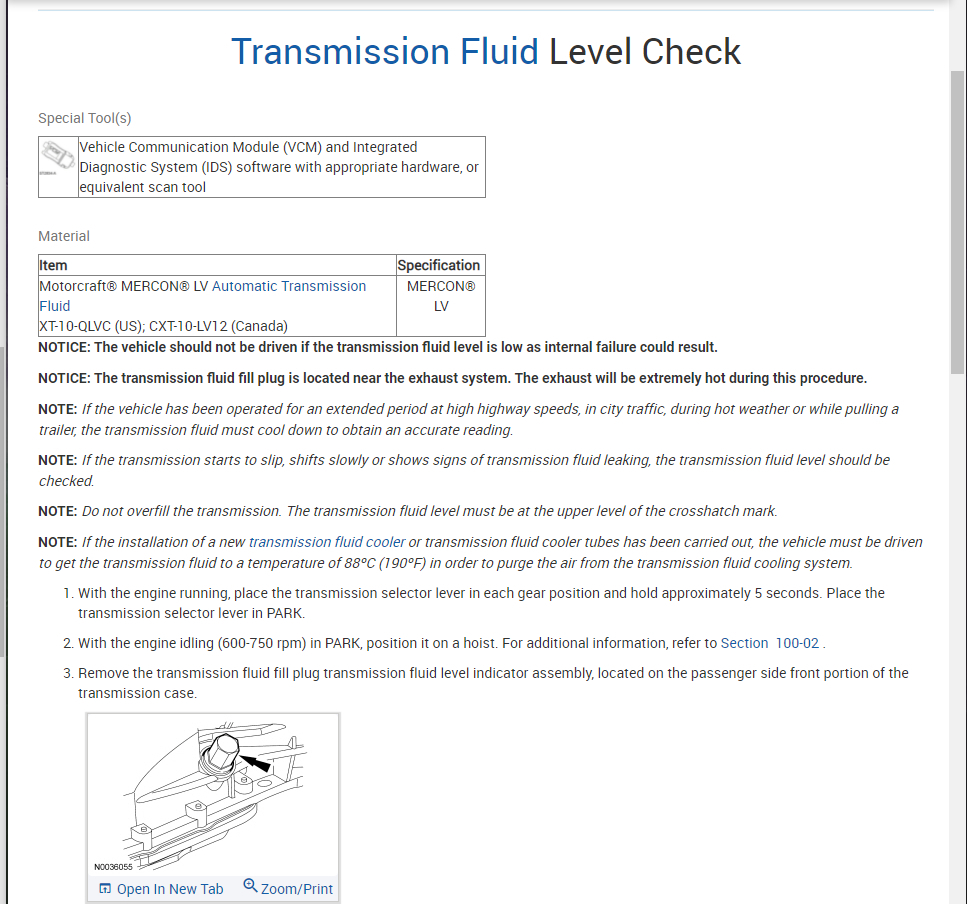 Transmission Fluid Level Check

Special Tool(s)

| | Vehicle Communication Module (VCM) and Integrated Diagnostic System (IDS) software with appropriate hardware, or equivalent scan tool |
|---|---|

Material

| Item | Specification |
|---|---|
| Motorcraft® MERCON® LV Automatic Transmission Fluid XT-10-QLVC (US); CXT-10-LV12 (Canada) | MERCON® LV |

NOTICE: The vehicle should not be driven if the transmission fluid level is low as internal failure could result.

NOTICE: The transmission fluid fill plug is located near the exhaust system. The exhaust will be extremely hot during this procedure.

NOTE: If the vehicle has been operated for an extended period at high highway speeds, in city traffic, during hot weather or while pulling a trailer, the transmission fluid must cool down to obtain an accurate reading.

NOTE: If the transmission starts to slip, shifts slowly or shows signs of transmission fluid leaking, the transmission fluid level should be checked.

NOTE: Do not overfill the transmission. The transmission fluid level must be at the upper level of the crosshatch mark.

NOTE: If the installation of a new transmission fluid cooler or transmission fluid cooler tubes has been carried out, the vehicle must be driven to get the transmission fluid to a temperature of 88°C (190°F) in order to purge the air from the transmission fluid cooling system.

1. With the engine running, place the transmission selector lever in each gear position and hold approximately 5 seconds. Place the transmission selector lever in PARK.

2. With the engine idling (600-750 rpm) in PARK, position it on a hoist. For additional information, refer to Section 100-02 .

3. Remove the transmission fluid fill plug transmission fluid level indicator assembly, located on the passenger side front portion of the transmission case.

N0036055

Open In New Tab Zoom/Print