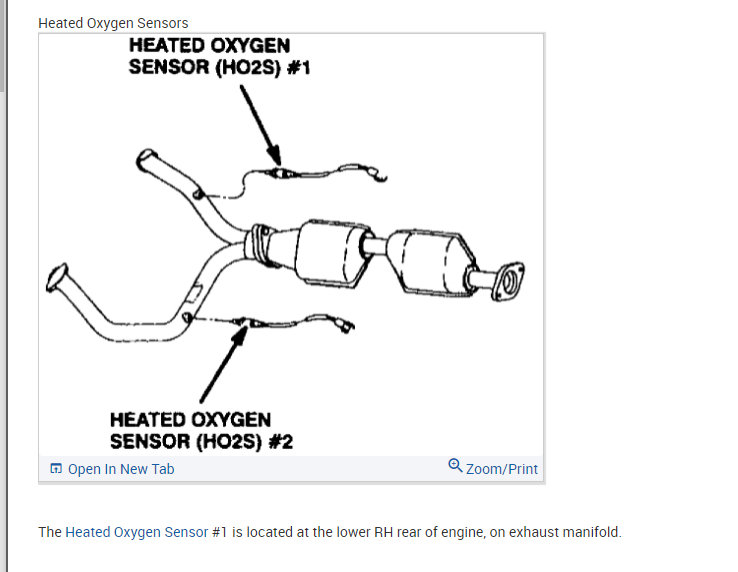 Heated Oxygen Sensors

HEATED OXYGEN SENSOR (HO2S) #1

HEATED OXYGEN SENSOR (HO2S) #2

Open In New Tab

Zoom/Print

The Heated Oxygen Sensor #1 is located at the lower RH rear of engine, on exhaust manifold.