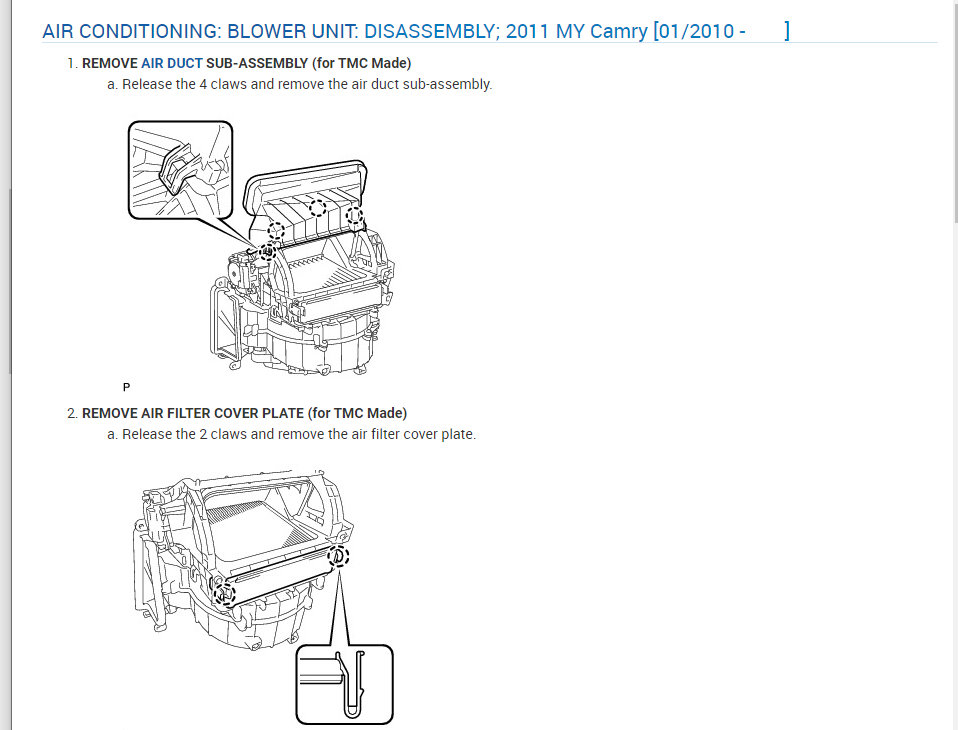 AIR CONDITIONING: BLOWER UNIT: DISASSEMBLY; 2011 MY Camry [01/2010 - ]

1. REMOVE AIR DUCT SUB-ASSEMBLY (for TMC Made)

a. Release the 4 claws and remove the air duct sub-assembly.

P

2. REMOVE AIR FILTER COVER PLATE (for TMC Made)

a. Release the 2 claws and remove the air filter cover plate.