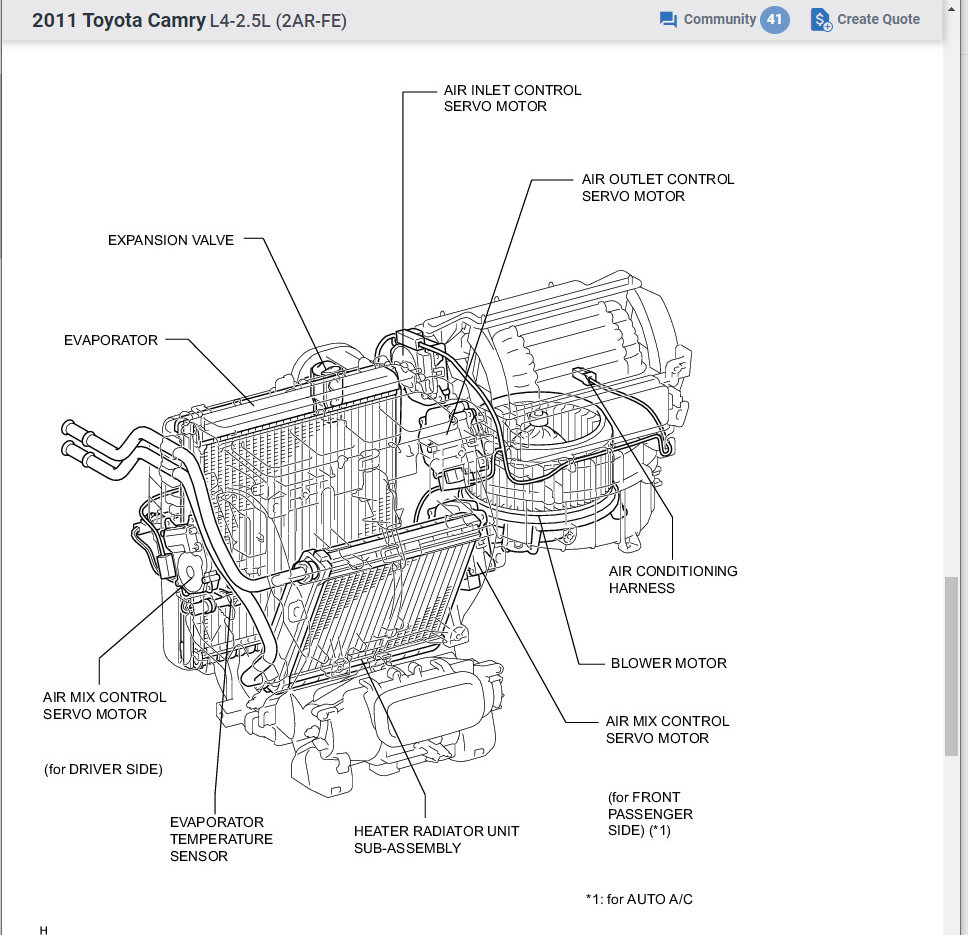 2011 Toyota Camry L4-2.5L (2AR-FE)

Community 41

Create Quote

AIR INLET CONTROL SERVO MOTOR

AIR OUTLET CONTROL SERVO MOTOR

EXPANSION VALVE

EVAPORATOR

AIR CONDITIONING HARNESS

BLOWER MOTOR

AIR MIX CONTROL SERVO MOTOR

(for DRIVER SIDE)

AIR MIX CONTROL SERVO MOTOR

(for FRONT PASSENGER SIDE) (*1)

EVAPORATOR TEMPERATURE SENSOR

HEATER RADIATOR UNIT SUB-ASSEMBLY

*1: for AUTO A/C

H