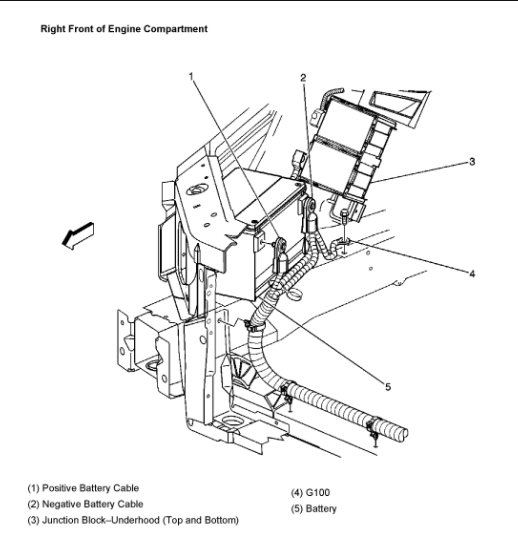 Right Front of Engine Compartment

1
2
3
4
5

(1) Positive Battery Cable
(2) Negative Battery Cable
(3) Junction Block–Underhood (Top and Bottom)

(4) G100
(5) Battery