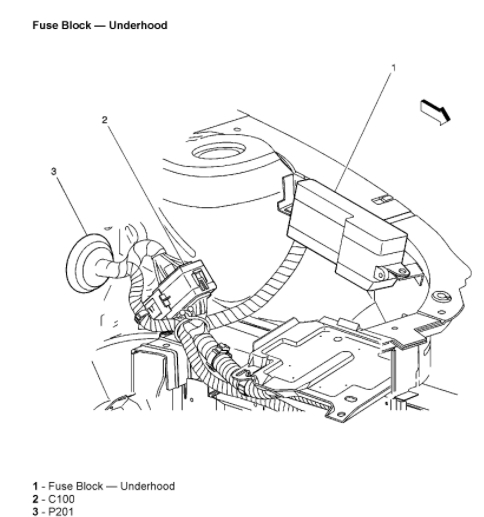 Fuse Block — Underhood

1

2

3

1 - Fuse Block — Underhood
2 - C100
3 - P201