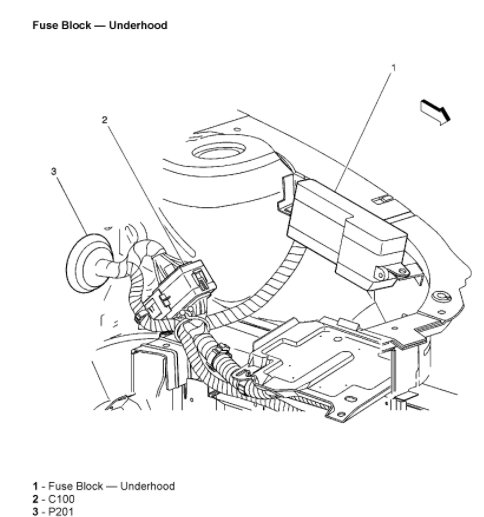 Fuse Block — Underhood

1

2

3

1 - Fuse Block — Underhood
2 - C100
3 - P201