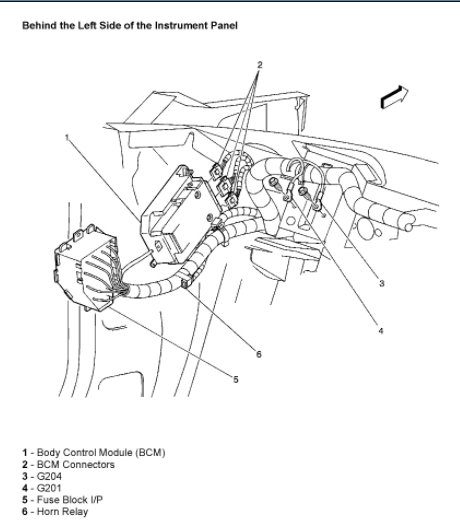 Behind the Left Side of the Instrument Panel

2

1

3

4

6

5

1 - Body Control Module (BCM)
2 - BCM Connectors
3 - G204
4 - G201
5 - Fuse Block I/P
6 - Horn Relay