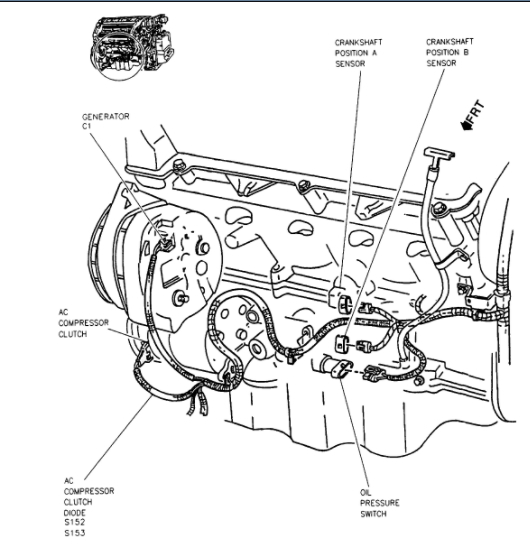 CRANKSHAFT POSITION A SENSOR

CRANKSHAFT POSITION B SENSOR

FRT

GENERATOR C1

AC COMPRESSOR CLUTCH

AC COMPRESSOR CLUTCH DIODE S152 S153

OIL PRESSURE SWITCH