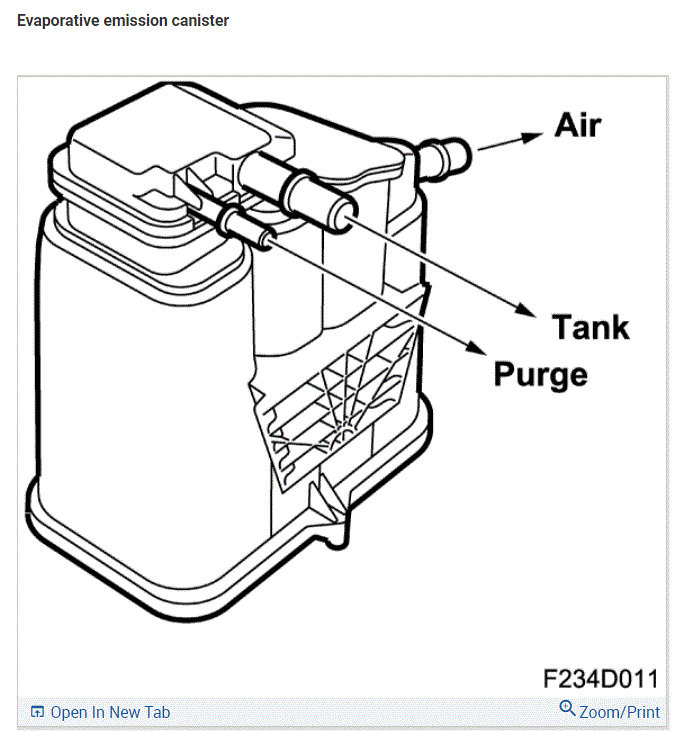 Evaporative emission canister

Air

Tank

Purge

F234D011

Open In New Tab

Zoom/Print