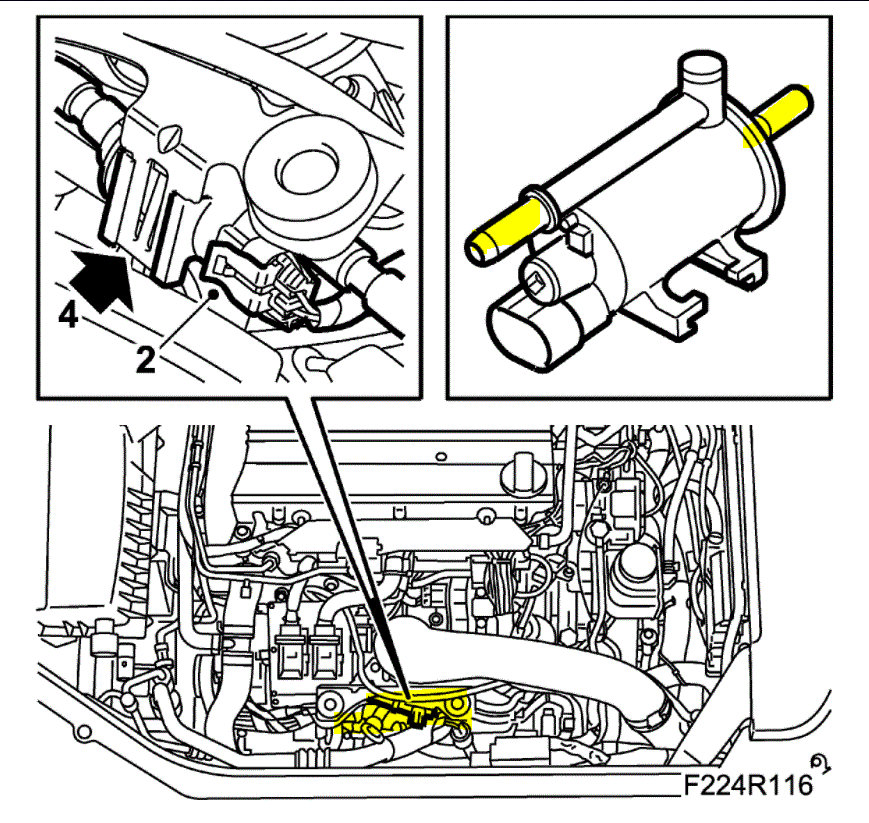 4

2

F224R116