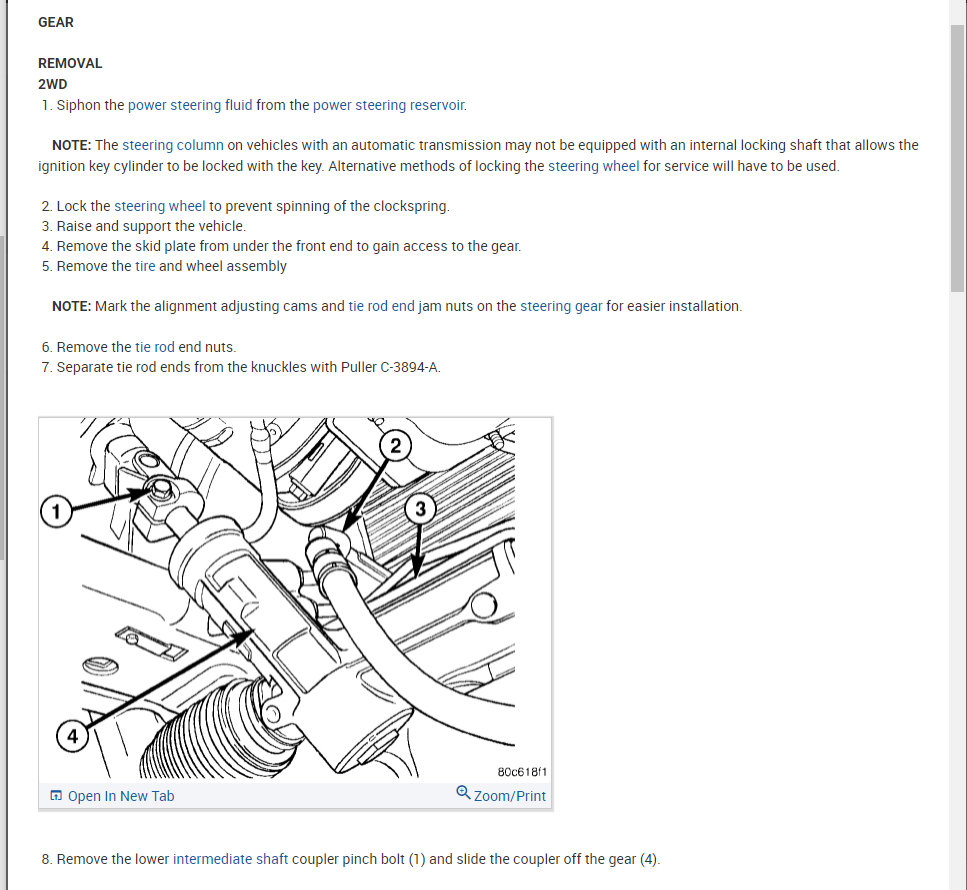 GEAR

REMOVAL
2WD
1. Siphon the power steering fluid from the power steering reservoir.

NOTE: The steering column on vehicles with an automatic transmission may not be equipped with an internal locking shaft that allows the ignition key cylinder to be locked with the key. Alternative methods of locking the steering wheel for service will have to be used.

2. Lock the steering wheel to prevent spinning of the clockspring.
3. Raise and support the vehicle.
4. Remove the skid plate from under the front end to gain access to the gear.
5. Remove the tire and wheel assembly

NOTE: Mark the alignment adjusting cams and tie rod end jam nuts on the steering gear for easier installation.

6. Remove the tie rod end nuts.
7. Separate tie rod ends from the knuckles with Puller C-3894-A.

1
2
3
4
80c618f1
Open In New Tab
Zoom/Print

8. Remove the lower intermediate shaft coupler pinch bolt (1) and slide the coupler off the gear (4).