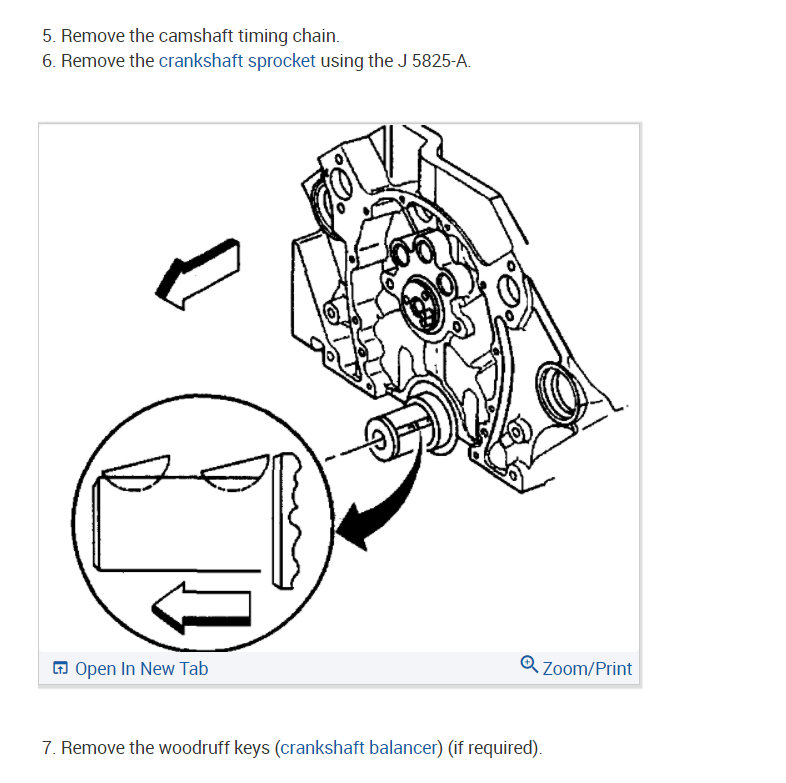 5. Remove the camshaft timing chain.
6. Remove the crankshaft sprocket using the J 5825-A.

Open In New Tab
Zoom/Print

7. Remove the woodruff keys (crankshaft balancer) (if required).