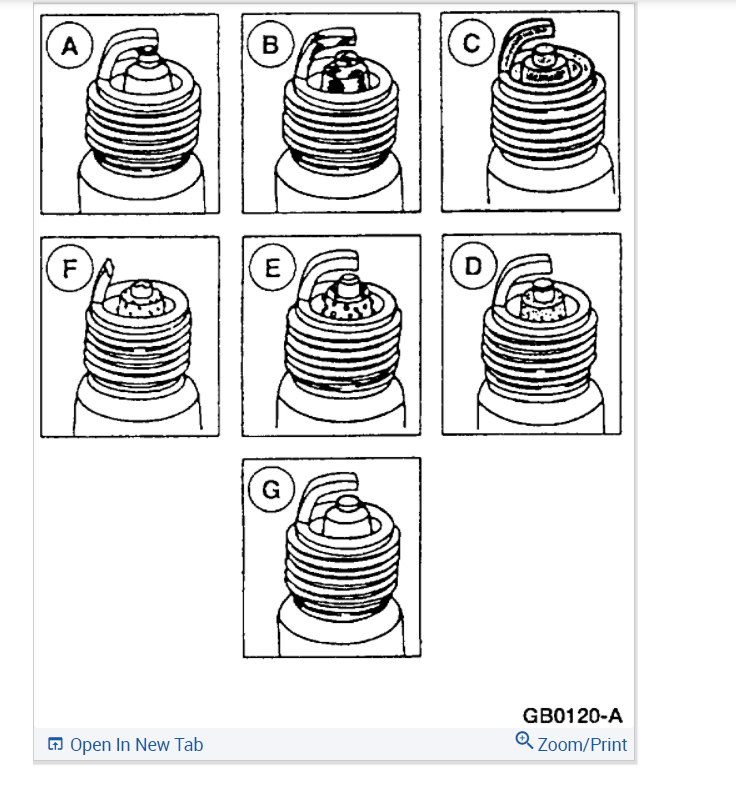 A
B
C
F
E
D
G

GB0120-A

Open In New Tab
Zoom/Print