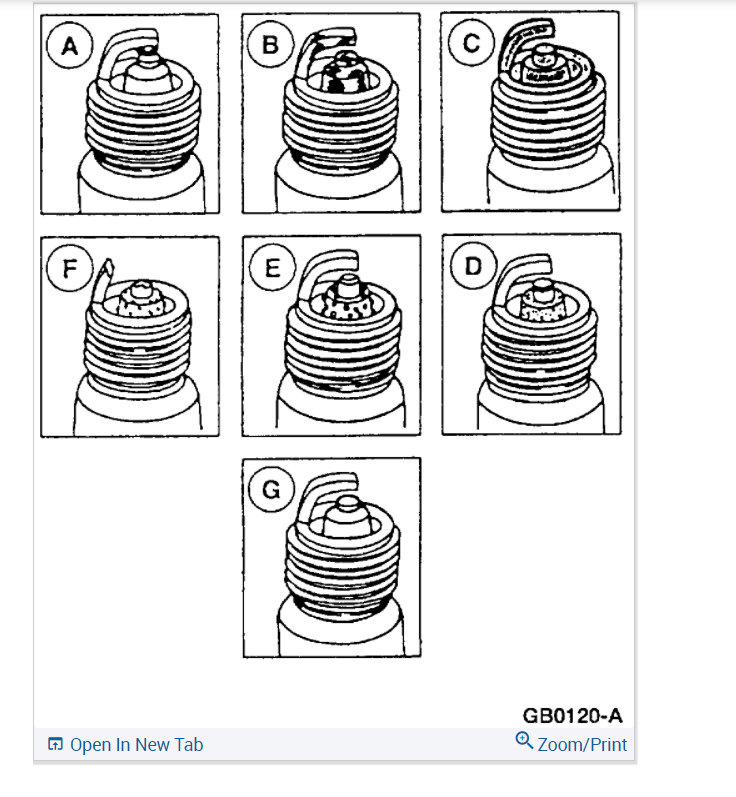 A

B

C

F

E

D

G

GB0120-A

Open In New Tab

Zoom/Print