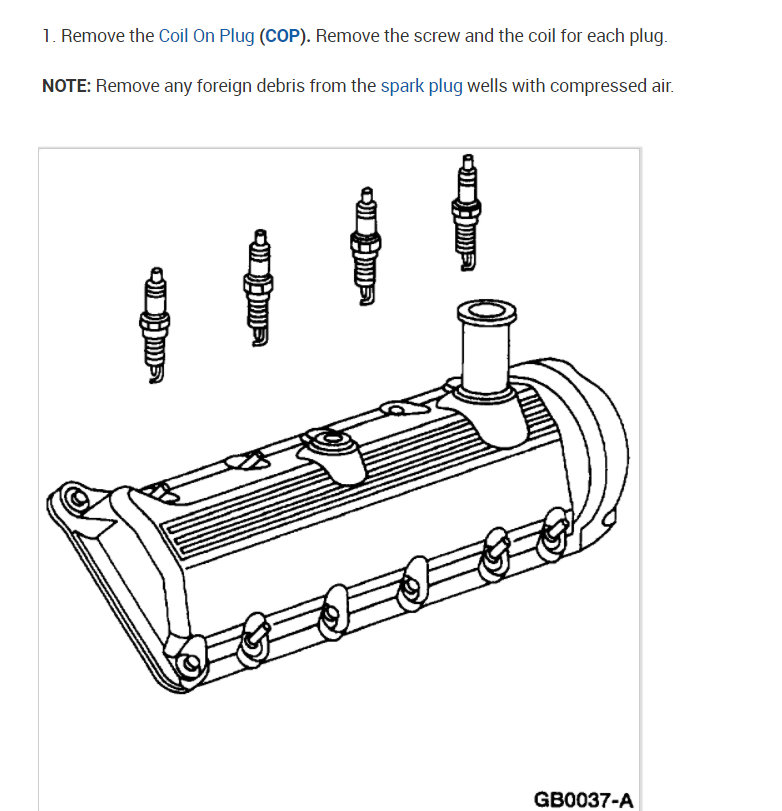 1. Remove the Coil On Plug (COP). Remove the screw and the coil for each plug.

NOTE: Remove any foreign debris from the spark plug wells with compressed air.

GB0037-A