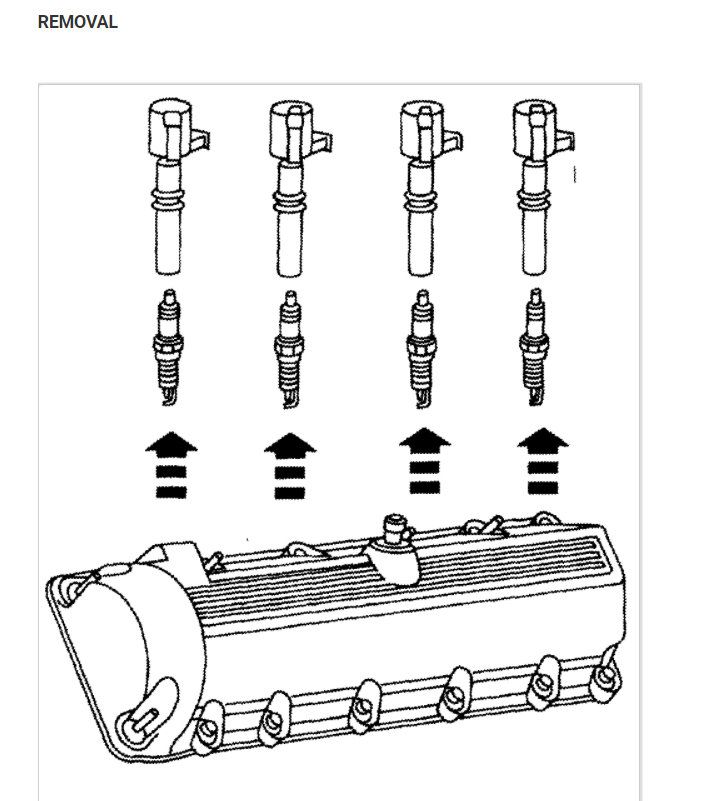 REMOVAL