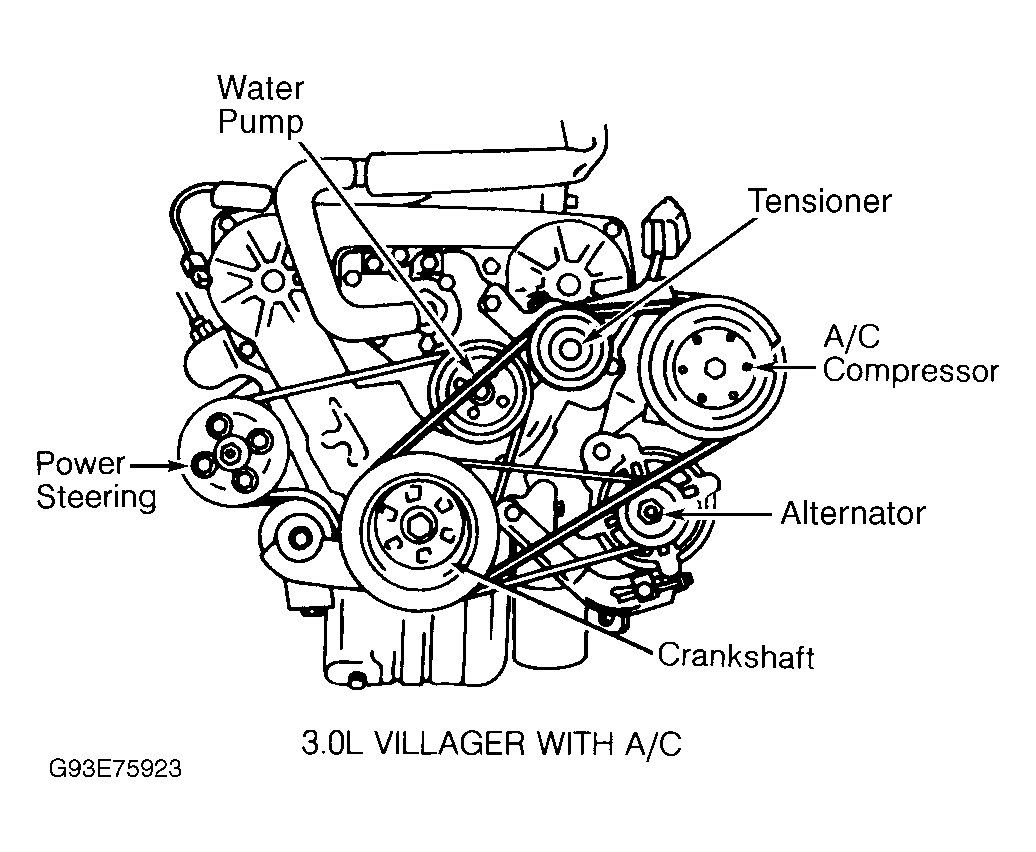 Water Pump

Tensioner

A/C Compressor

Power Steering

Alternator

Crankshaft

3.0L VILLAGER WITH A/C

G93E75923