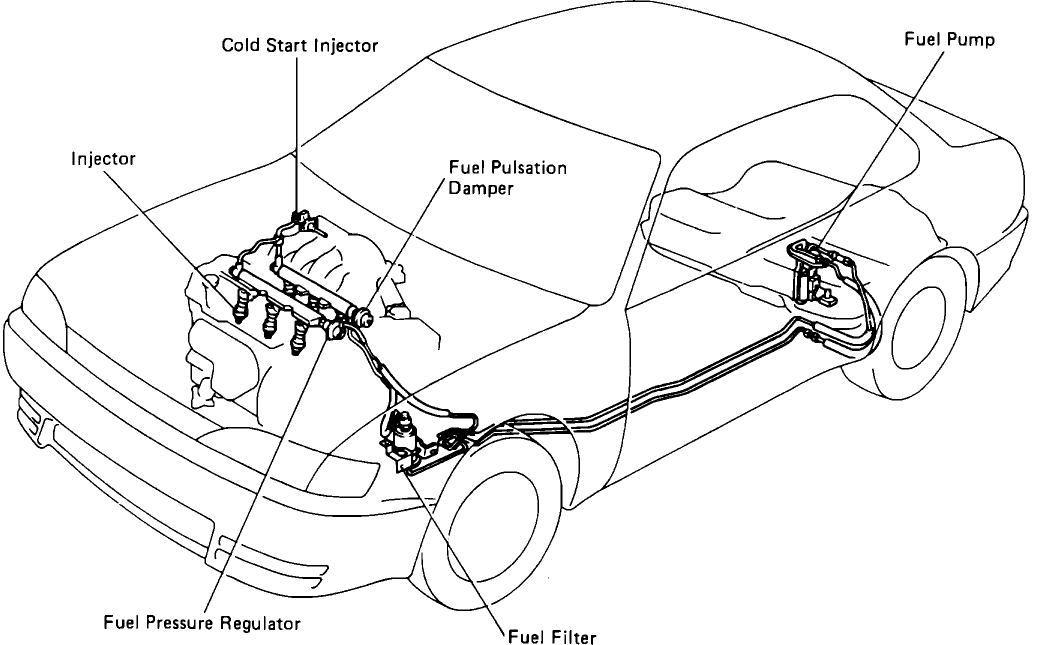 Cold Start Injector

Fuel Pump

Injector

Fuel Pulsation Damper

Fuel Pressure Regulator

Fuel Filter