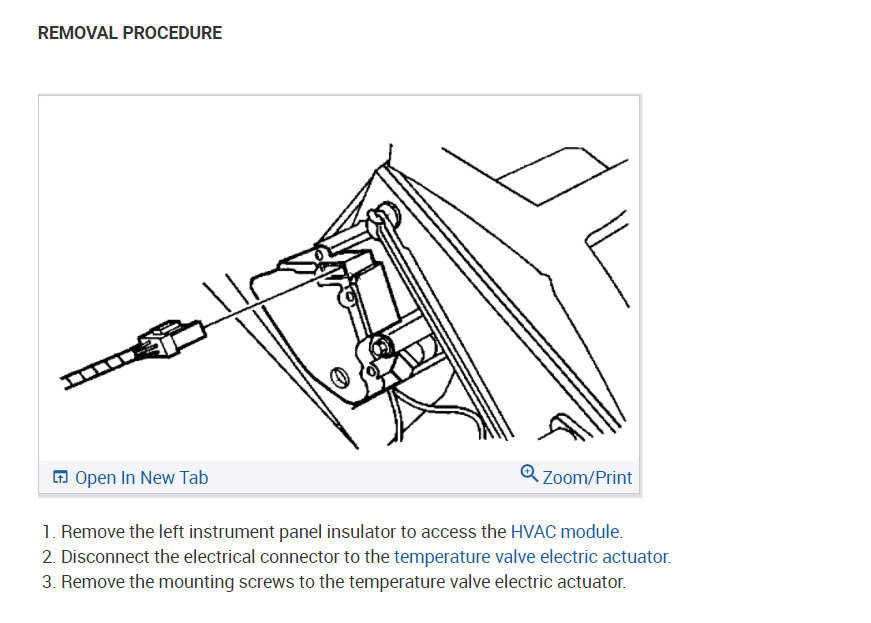 REMOVAL PROCEDURE

Open In New Tab

Zoom/Print

1. Remove the left instrument panel insulator to access the HVAC module.
2. Disconnect the electrical connector to the temperature valve electric actuator.
3. Remove the mounting screws to the temperature valve electric actuator.