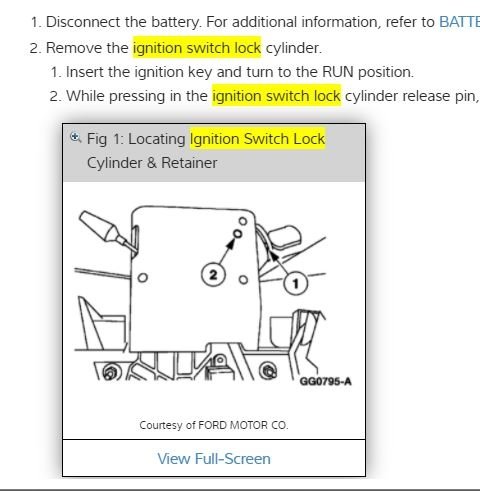 1. Disconnect the battery. For additional information, refer to BATTE

2. Remove the ignition switch lock cylinder.

1. Insert the ignition key and turn to the RUN position.

2. While pressing in the ignition switch lock cylinder release pin,

Fig 1: Locating Ignition Switch Lock Cylinder & Retainer

2

1

GG0795-A

Courtesy of FORD MOTOR CO.

View Full-Screen