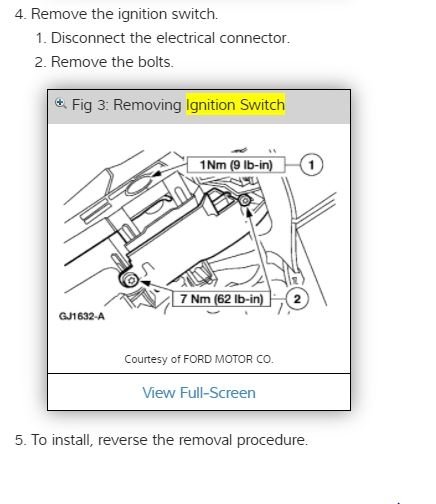 4. Remove the ignition switch.

1. Disconnect the electrical connector.

2. Remove the bolts.

Fig 3: Removing Ignition Switch

1Nm (9 lb-in)
1
7 Nm (62 lb-in)
2
GJ1632-A

Courtesy of FORD MOTOR CO.

View Full-Screen

5. To install, reverse the removal procedure.