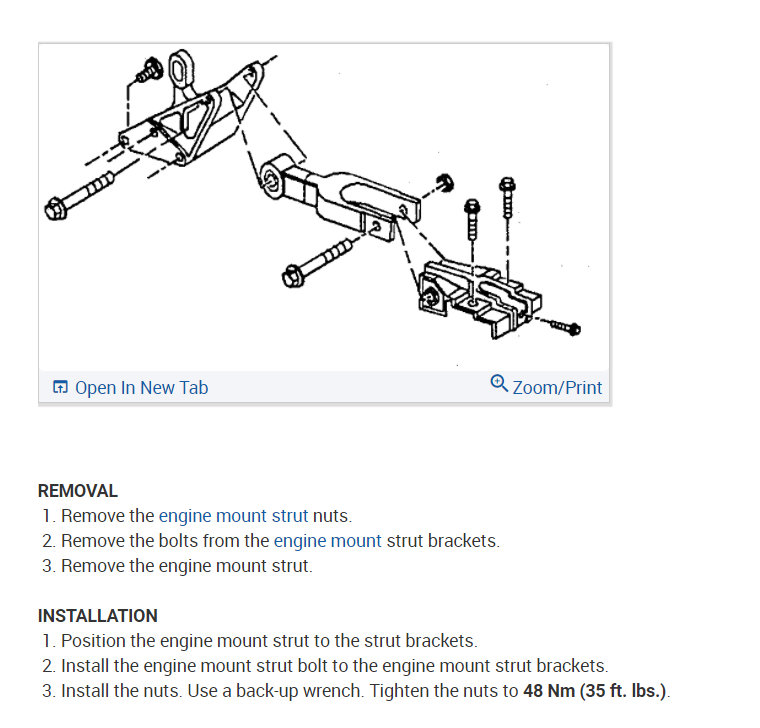 Open In New Tab

Zoom/Print

REMOVAL
1. Remove the engine mount strut nuts.
2. Remove the bolts from the engine mount strut brackets.
3. Remove the engine mount strut.

INSTALLATION
1. Position the engine mount strut to the strut brackets.
2. Install the engine mount strut bolt to the engine mount strut brackets.
3. Install the nuts. Use a back-up wrench. Tighten the nuts to 48 Nm (35 ft. lbs.).