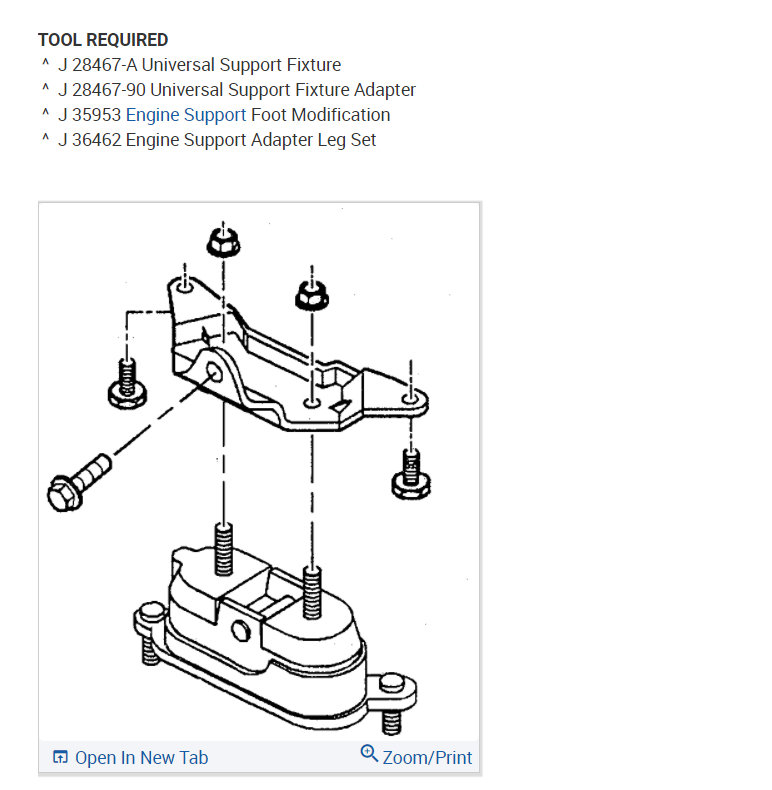 TOOL REQUIRED
^ J 28467-A Universal Support Fixture
^ J 28467-90 Universal Support Fixture Adapter
^ J 35953 Engine Support Foot Modification
^ J 36462 Engine Support Adapter Leg Set

Open In New Tab
Zoom/Print