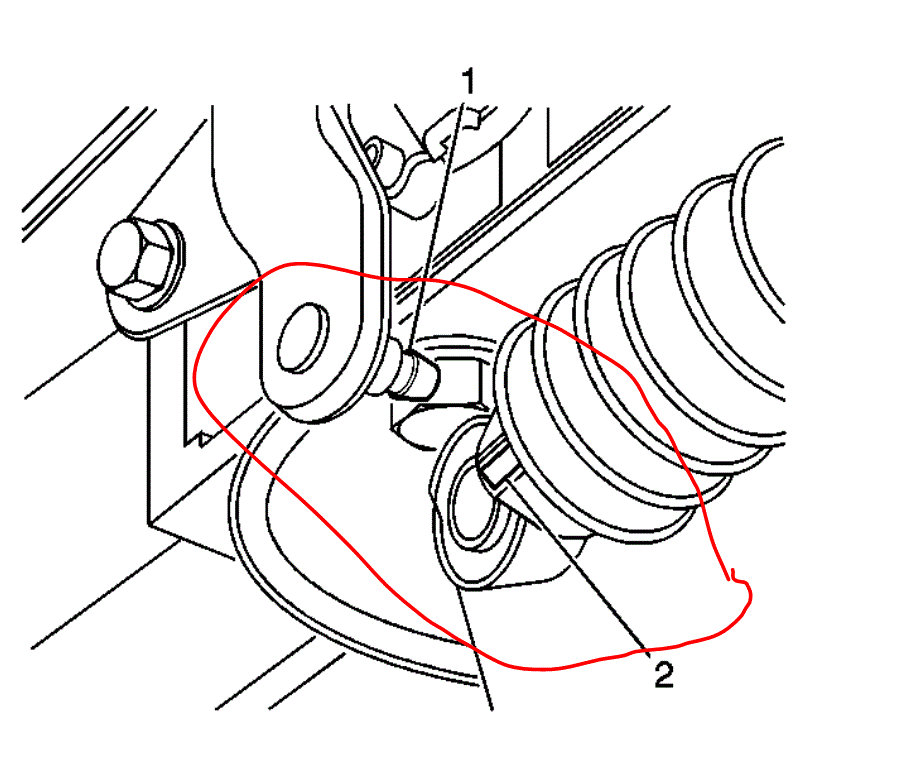 1

2