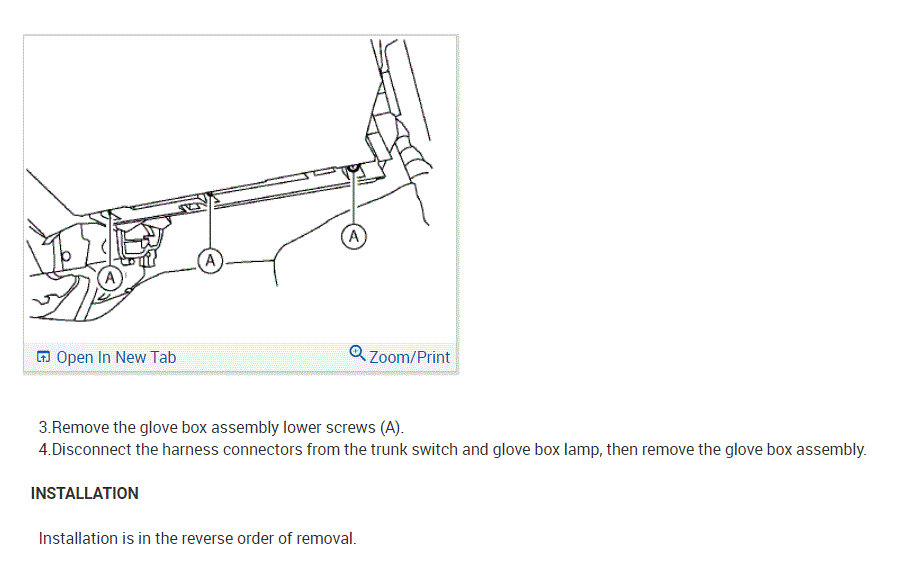 A

A

A

Open In New Tab

Zoom/Print

3.Remove the glove box assembly lower screws (A).
4.Disconnect the harness connectors from the trunk switch and glove box lamp, then remove the glove box assembly.

INSTALLATION

Installation is in the reverse order of removal.